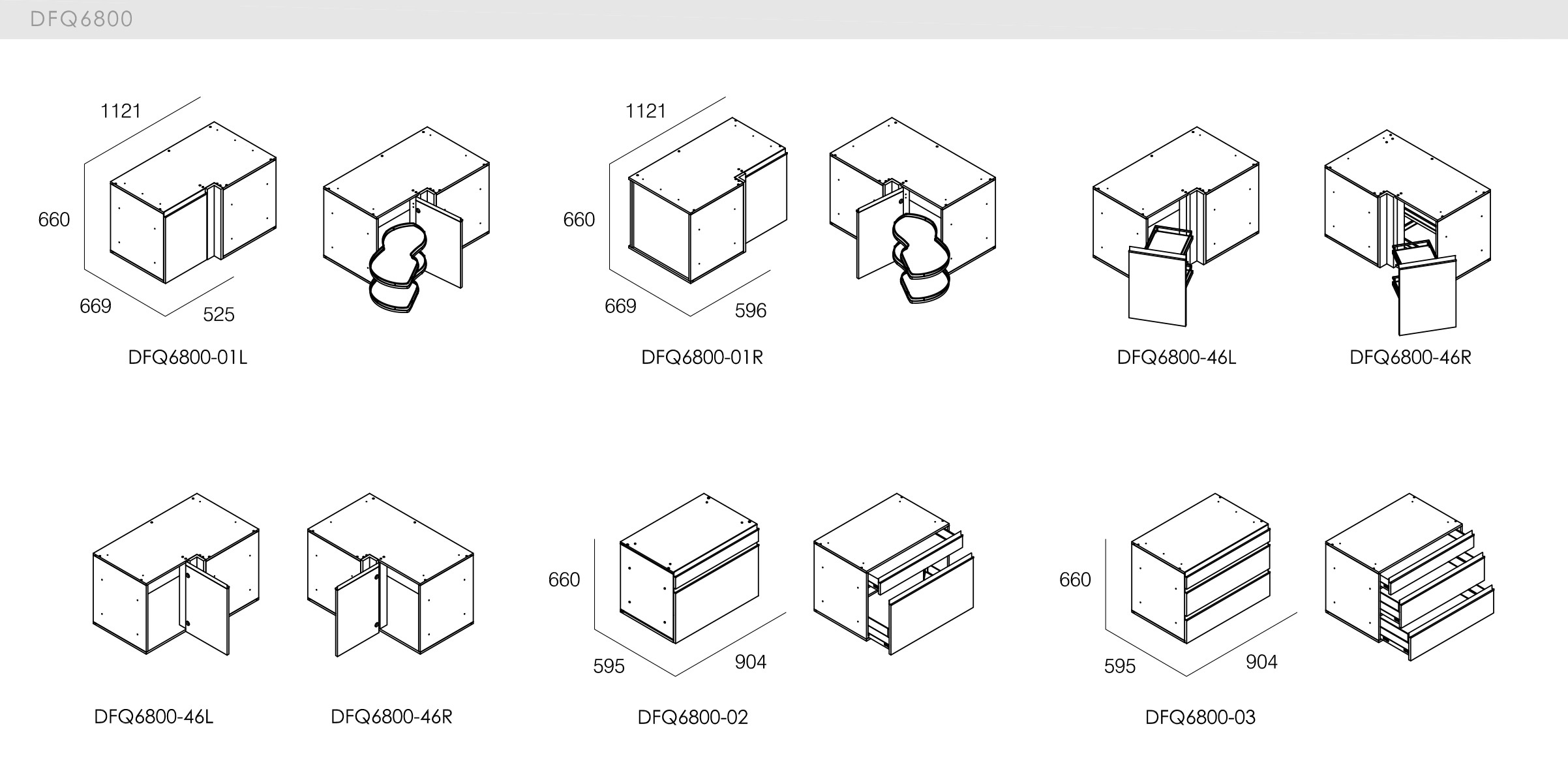 DFQ6800

1121
660
669
525
DFQ6800-01L

1121
660
669
596
DFQ6800-01R

DFQ6800-46L
DFQ6800-46R

DFQ6800-46L
DFQ6800-46R

660
595
904
DFQ6800-02

660
595
904
DFQ6800-03