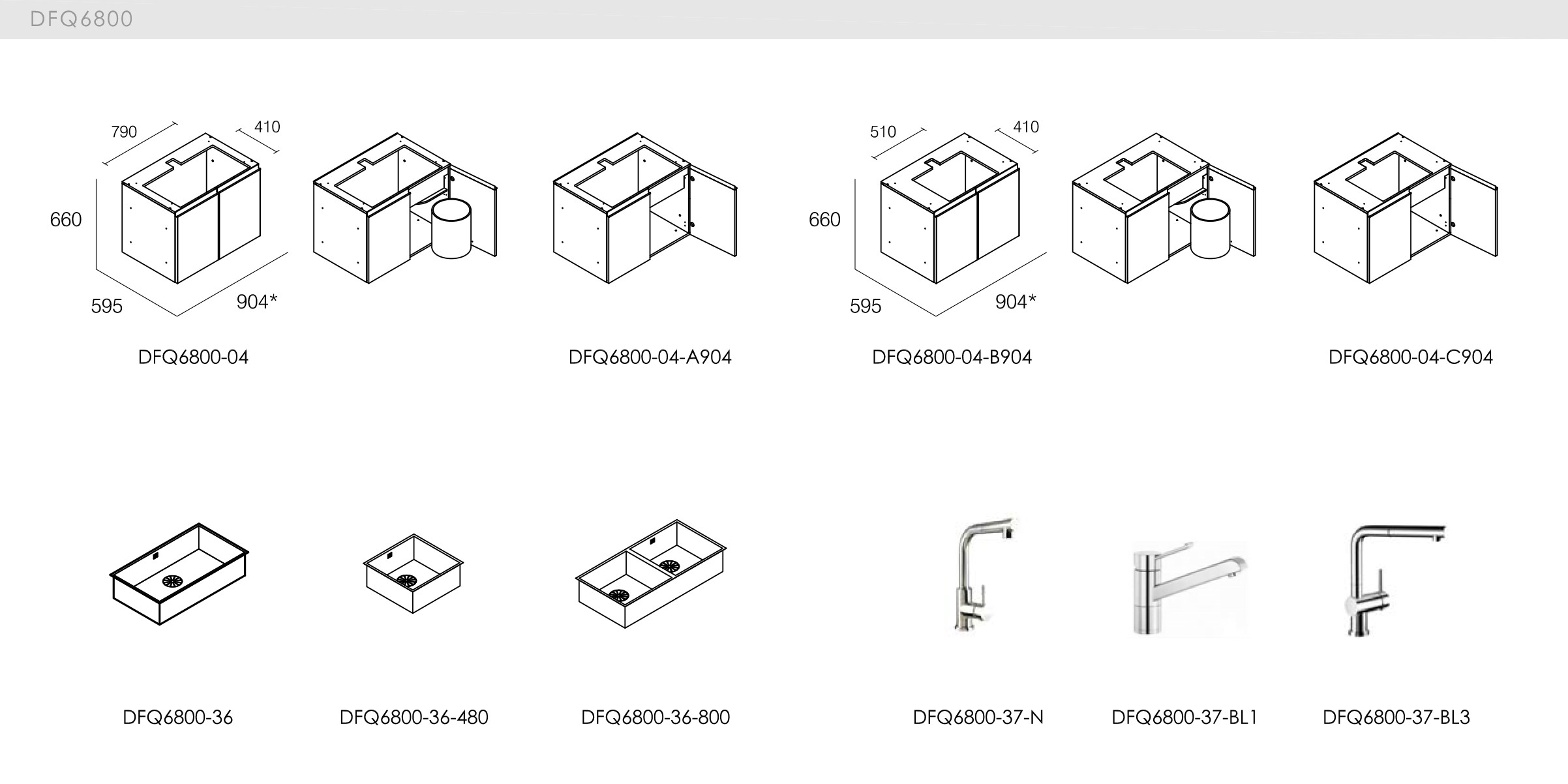 DFQ6800

790
410
660
595
904*

DFQ6800-04

DFQ6800-04-A904

510
410
660
595
904*

DFQ6800-04-B904

DFQ6800-04-C904

DFQ6800-36

DFQ6800-36-480

DFQ6800-36-800

DFQ6800-37-N

DFQ6800-37-BL1

DFQ6800-37-BL3