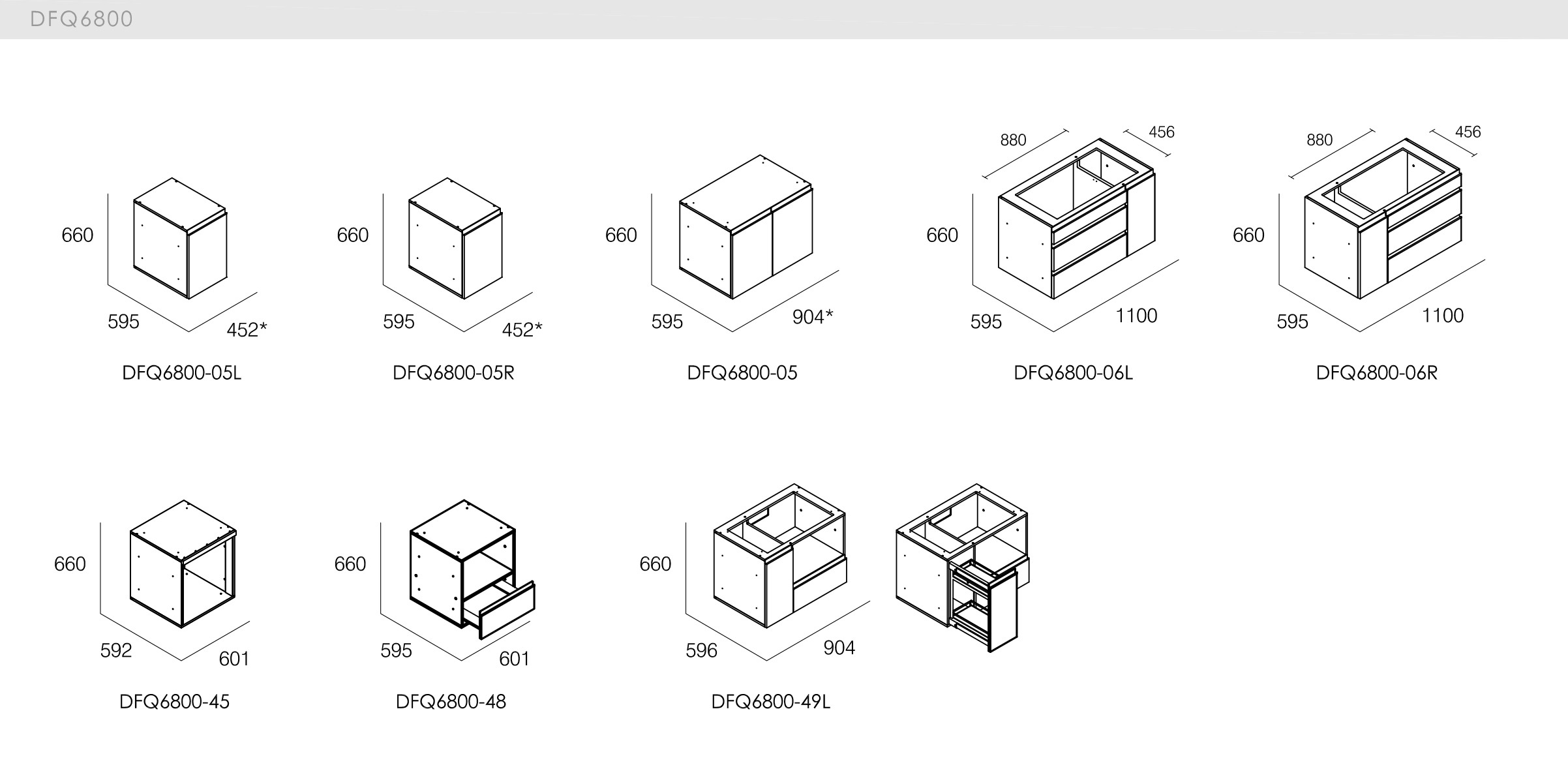 DFQ6800

660
595
452*
DFQ6800-05L

660
595
452*
DFQ6800-05R

660
595
904*
DFQ6800-05

880
456
660
595
1100
DFQ6800-06L

880
456
660
595
1100
DFQ6800-06R

660
592
601
DFQ6800-45

660
595
601
DFQ6800-48

660
596
904
DFQ6800-49L