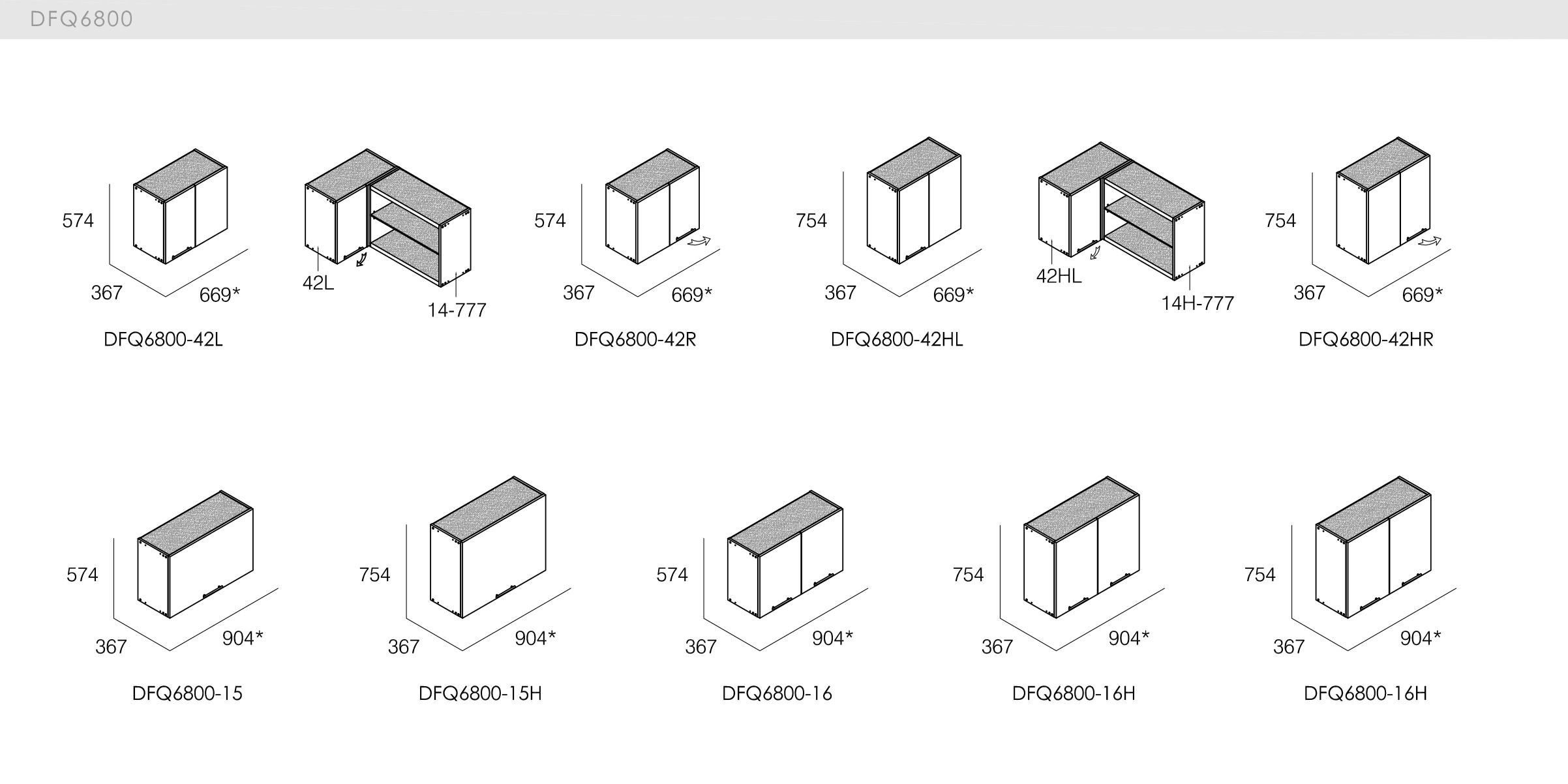 DFQ6800

574
367
669*
DFQ6800-42L

42L
14-777

574
367
669*
DFQ6800-42R

754
367
669*
DFQ6800-42HL

42HL
14H-777

754
367
669*
DFQ6800-42HR

574
367
904*
DFQ6800-15

754
367
904*
DFQ6800-15H

574
367
904*
DFQ6800-16

754
367
904*
DFQ6800-16H

754
367
904*
DFQ6800-16H