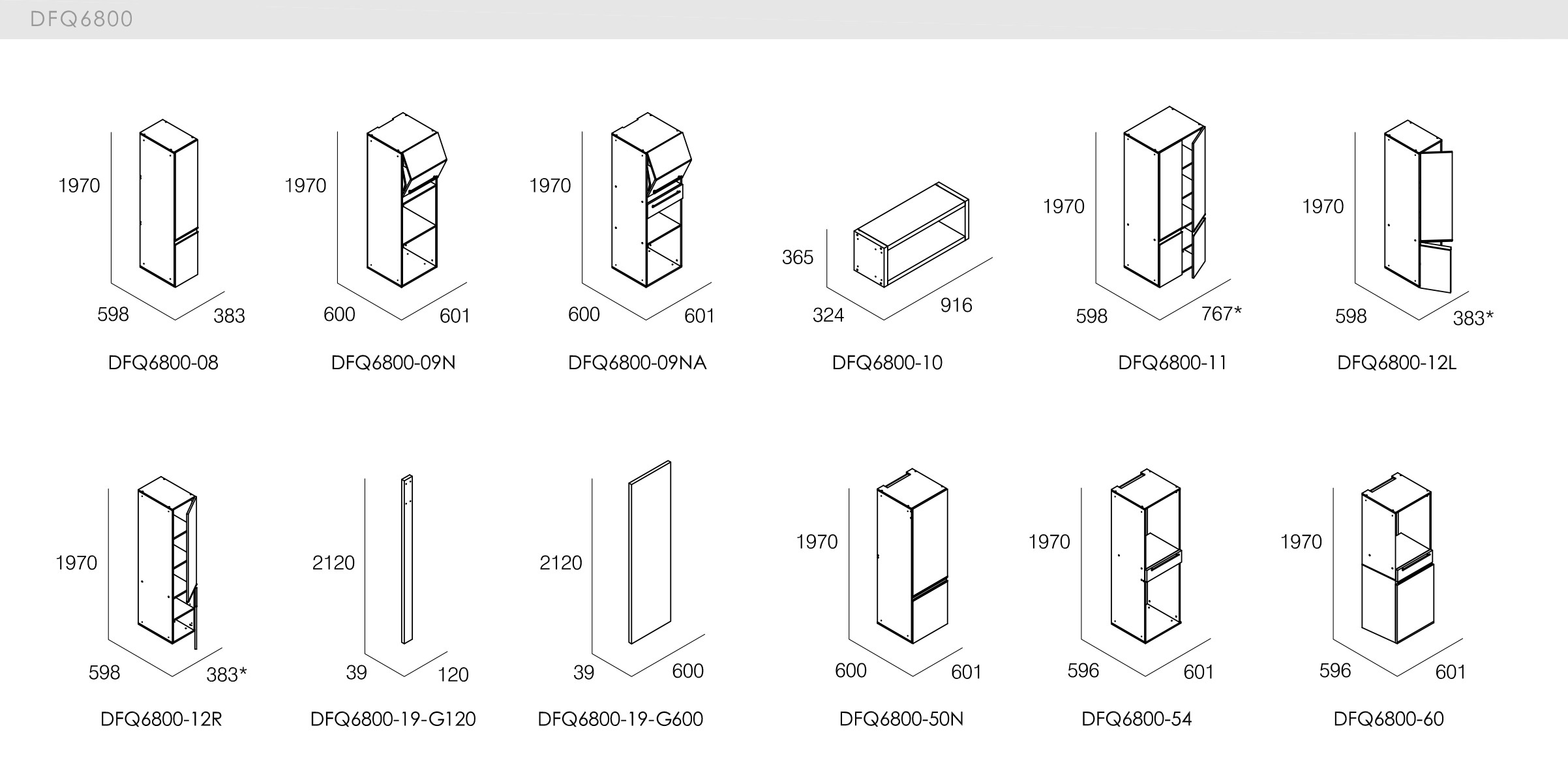 DFQ6800

1970
598 383
DFQ6800-08

1970
600 601
DFQ6800-09N

1970
600 601
DFQ6800-09NA

365
324 916
DFQ6800-10

1970
598 767*
DFQ6800-11

1970
598 383*
DFQ6800-12L

1970
598 383*
DFQ6800-12R

2120
39 120
DFQ6800-19-G120

2120
39 600
DFQ6800-19-G600

1970
600 601
DFQ6800-50N

1970
596 601
DFQ6800-54

1970
596 601
DFQ6800-60