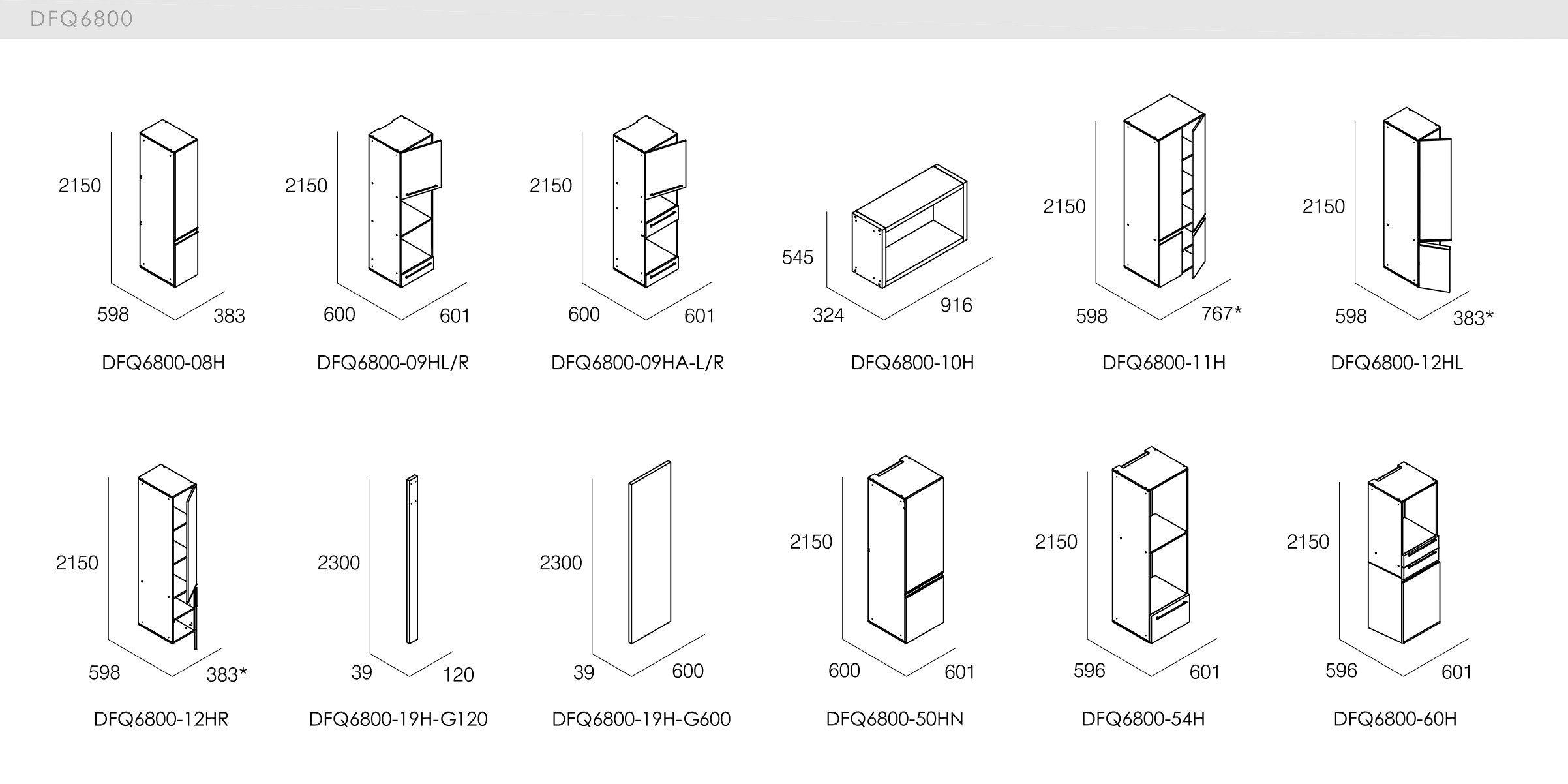 DFQ6800

2150
598
383
DFQ6800-08H

2150
600
601
DFQ6800-09HL/R

2150
600
601
DFQ6800-09HA-L/R

545
324
916
DFQ6800-10H

2150
598
767*
DFQ6800-11H

2150
598
383*
DFQ6800-12HL

2150
598
383*
DFQ6800-12HR

2300
39
120
DFQ6800-19H-G120

2300
39
600
DFQ6800-19H-G600

2150
600
601
DFQ6800-50HN

2150
596
601
DFQ6800-54H

2150
596
601
DFQ6800-60H