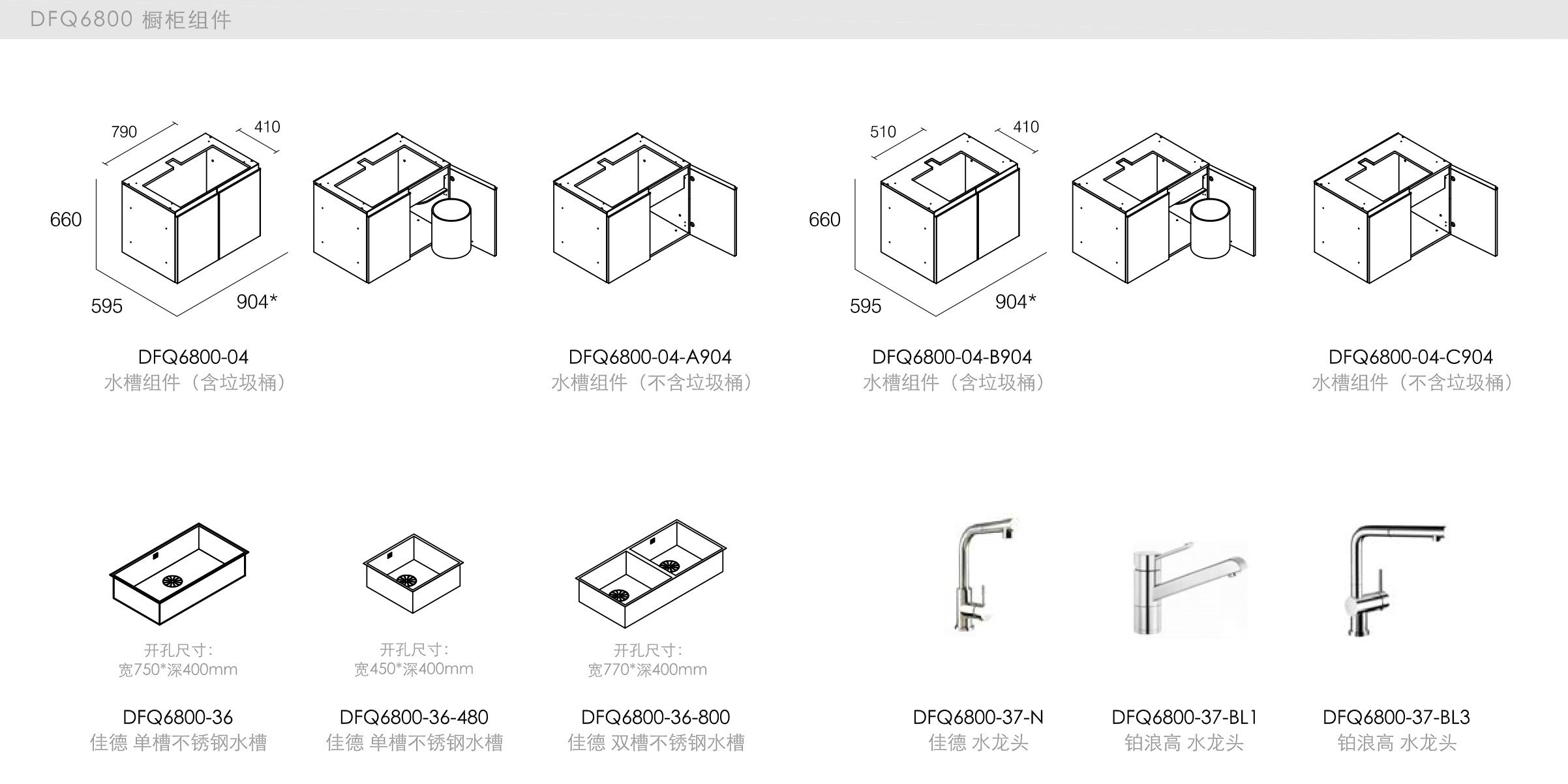 DFQ6800 橱柜组件

790
410
660
595
904*

DFQ6800-04
水槽组件（含垃圾桶）

DFQ6800-04-A904
水槽组件（不含垃圾桶）

510
410
660
595
904*

DFQ6800-04-B904
水槽组件（含垃圾桶）

DFQ6800-04-C904
水槽组件（不含垃圾桶）

开孔尺寸:
宽750*深400mm

DFQ6800-36
佳德 单槽不锈钢水槽

开孔尺寸:
宽450*深400mm

DFQ6800-36-480
佳德 单槽不锈钢水槽

开孔尺寸:
宽770*深400mm

DFQ6800-36-800
佳德 双槽不锈钢水槽

DFQ6800-37-N
佳德 水龙头

DFQ6800-37-BL1
铂浪高 水龙头

DFQ6800-37-BL3
铂浪高 水龙头