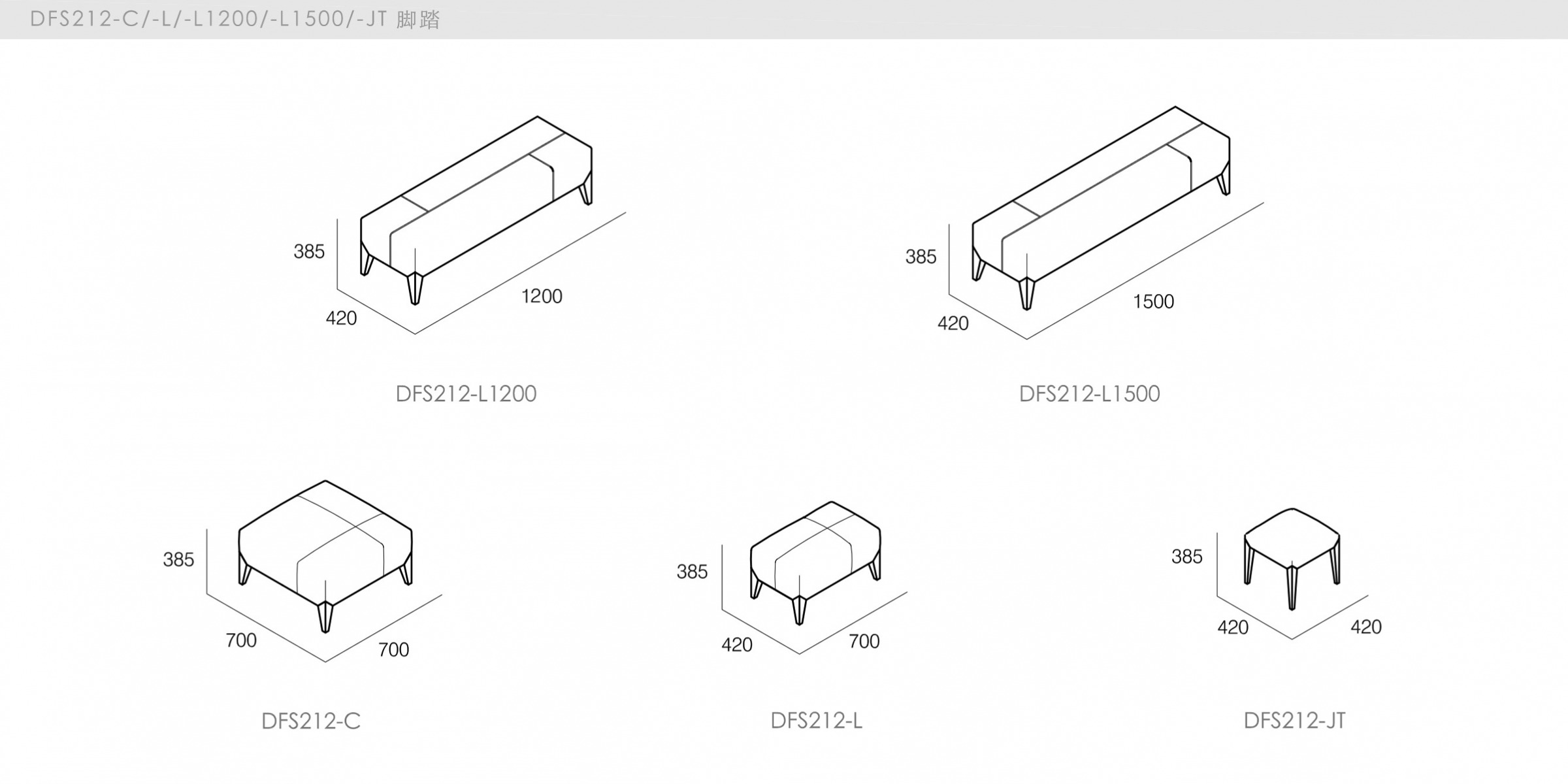 DFS212-C/-L/-L1200/-L1500/-JT 脚踏

385
420
1200

DFS212-L1200

385
420
1500

DFS212-L1500

385
700
700

DFS212-C

385
420
700

DFS212-L

385
420
420

DFS212-JT