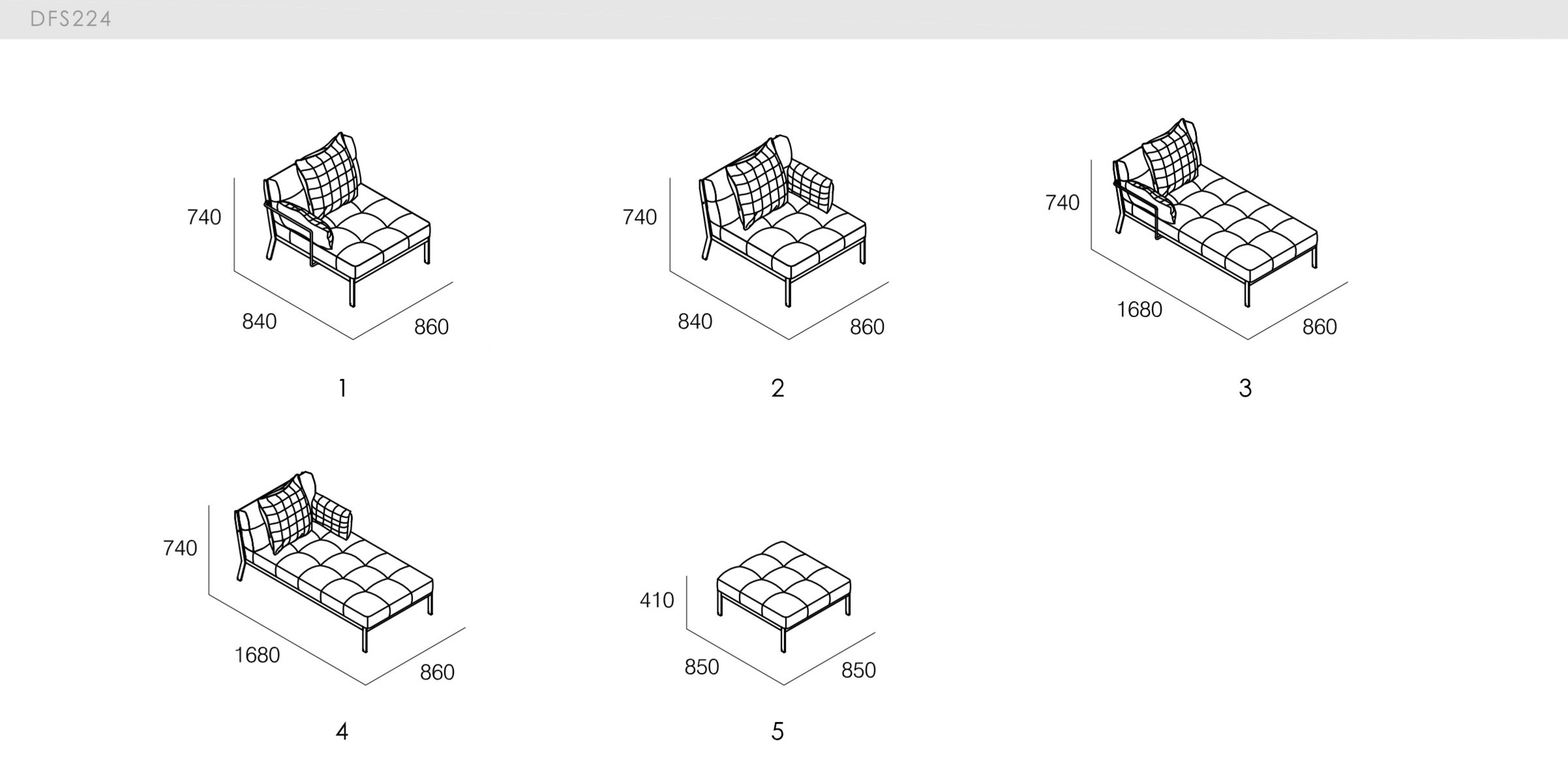 DFS224

740
840
860
1

740
840
860
2

740
1680
860
3

740
1680
860
4

410
850
850
5