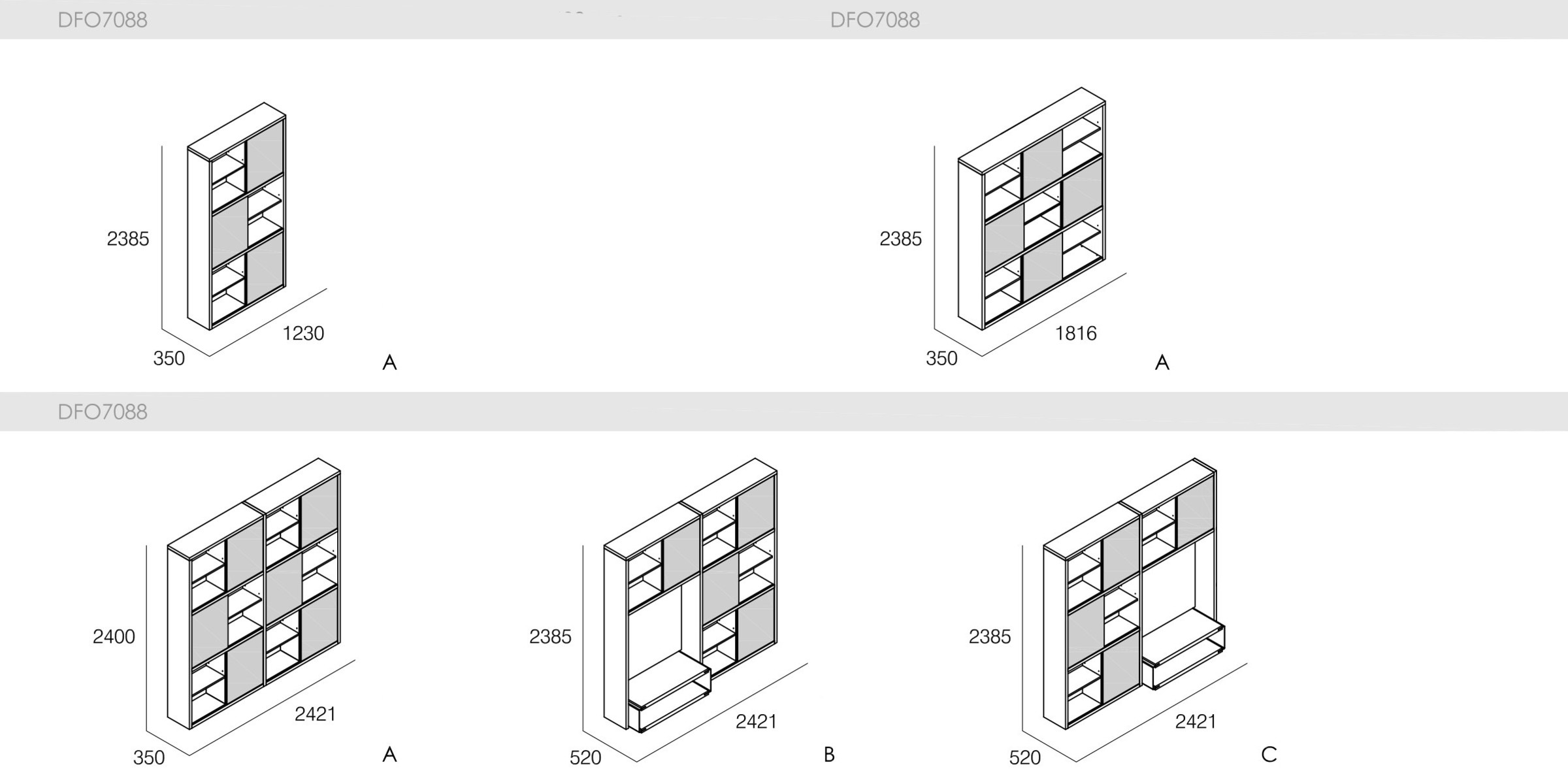 DFO7088

2385
350
1230
A

DFO7088

2385
350
1816
A

DFO7088

2400
350
2421
A

2385
520
2421
B

2385
520
2421
C