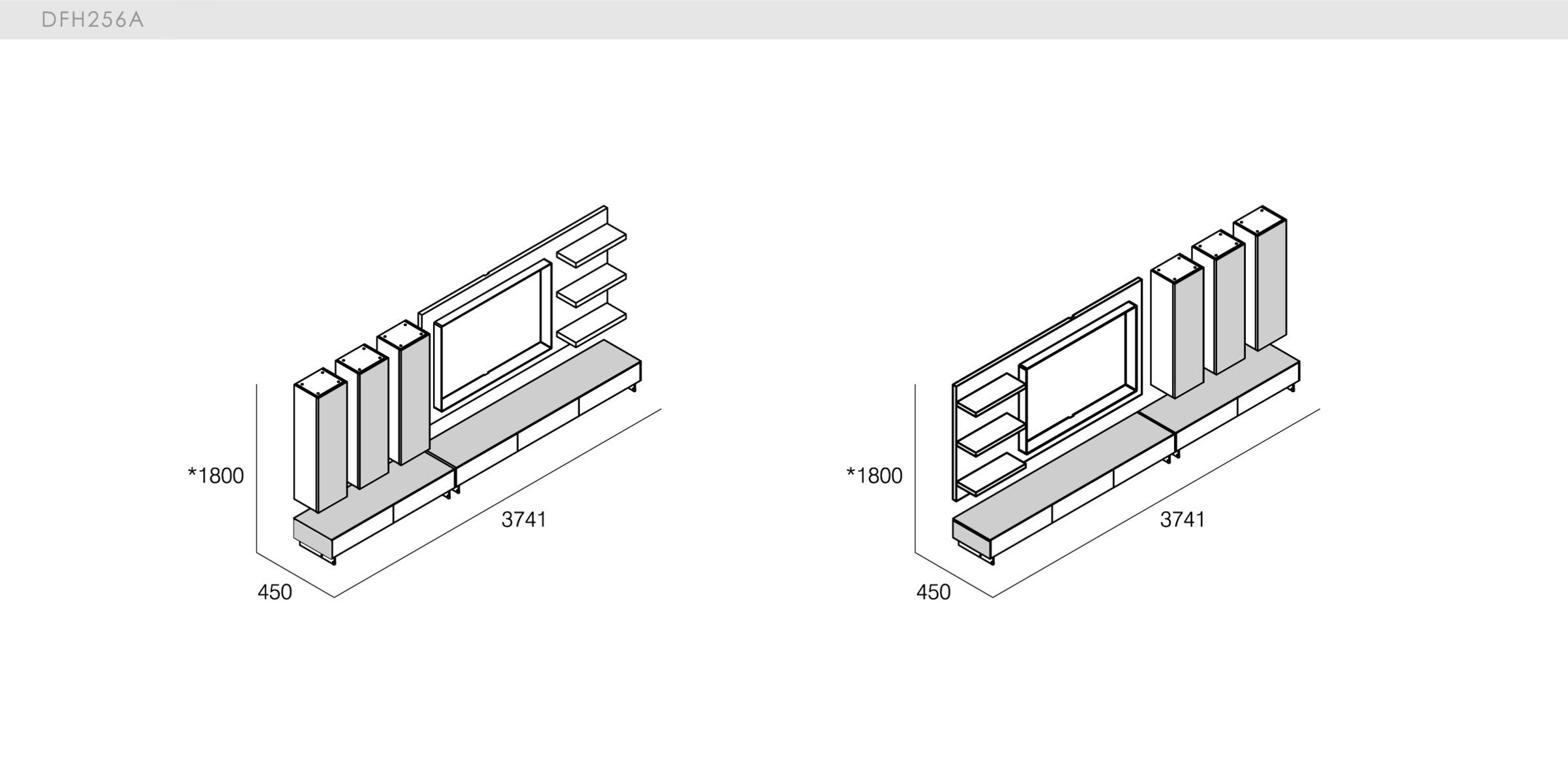 DFH256A

*1800

3741

450

*1800

3741

450