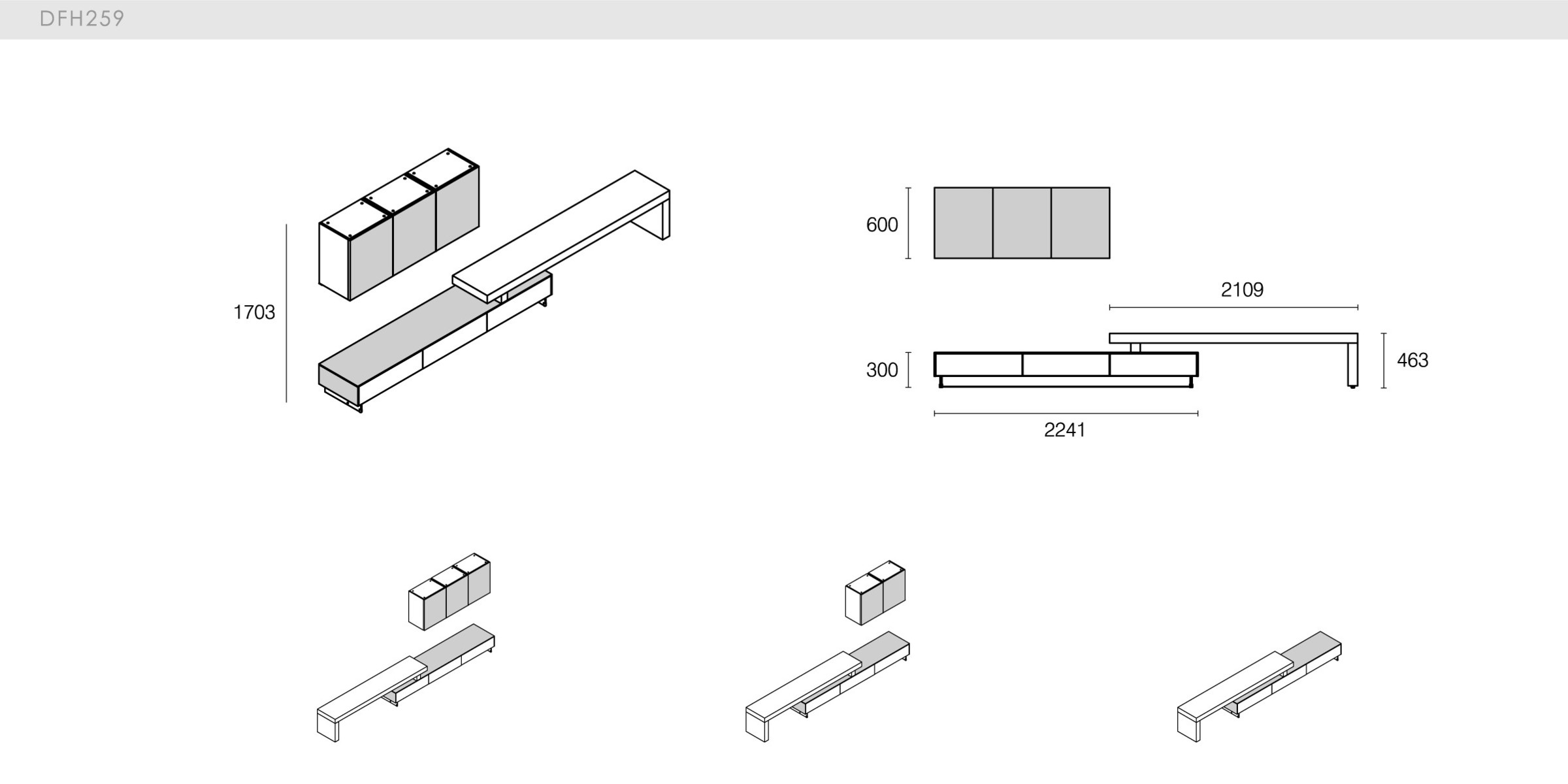 DFH259

1703

600

2109

300

463

2241