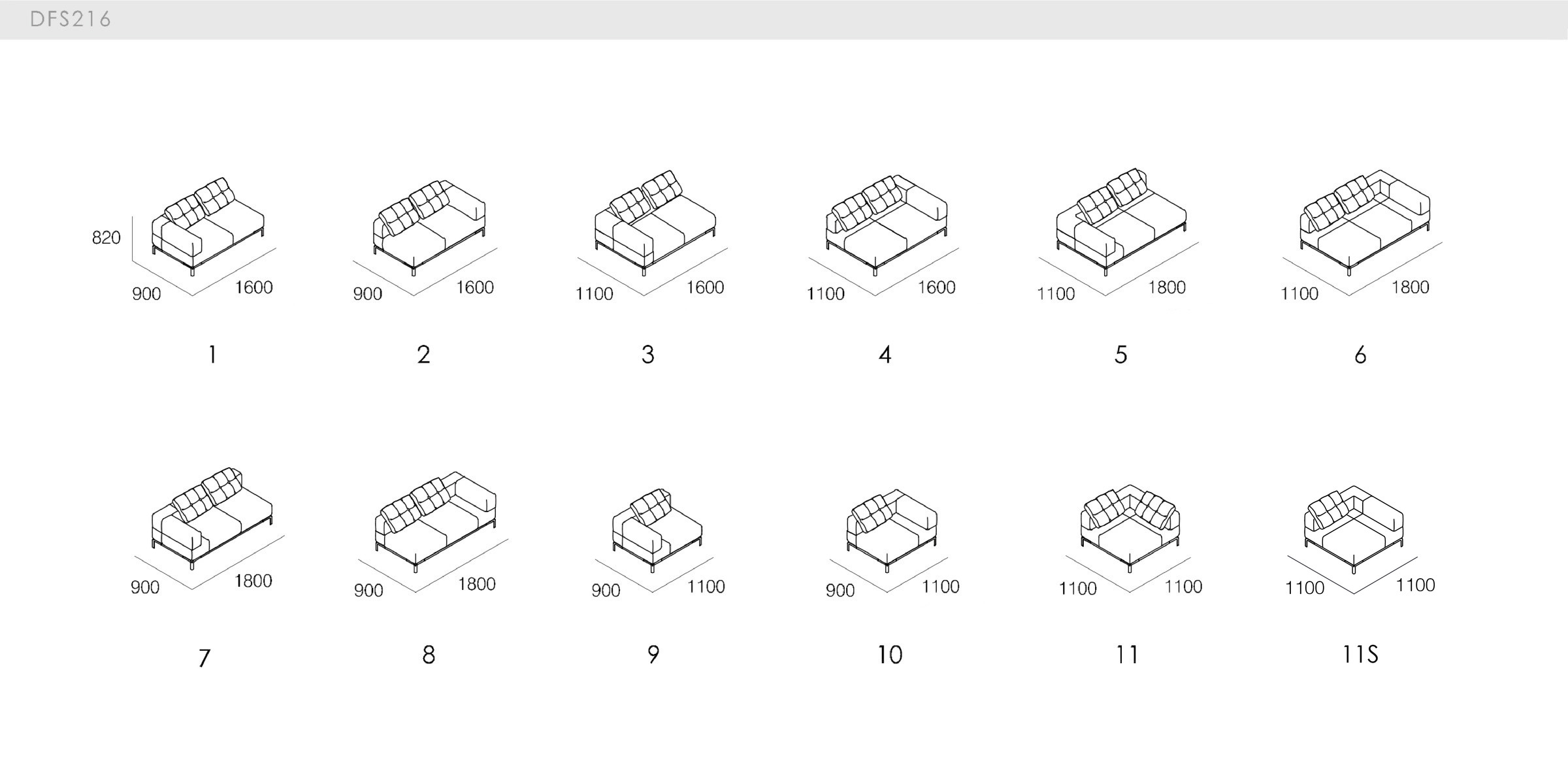 DFS216

820
900
1600

1

900
1600

2

1100
1600

3

1100
1600

4

1100
1800

5

1100
1800

6

900
1800

7

900
1800

8

900
1100

9

900
1100

10

1100
1100

11

1100
1100

11S